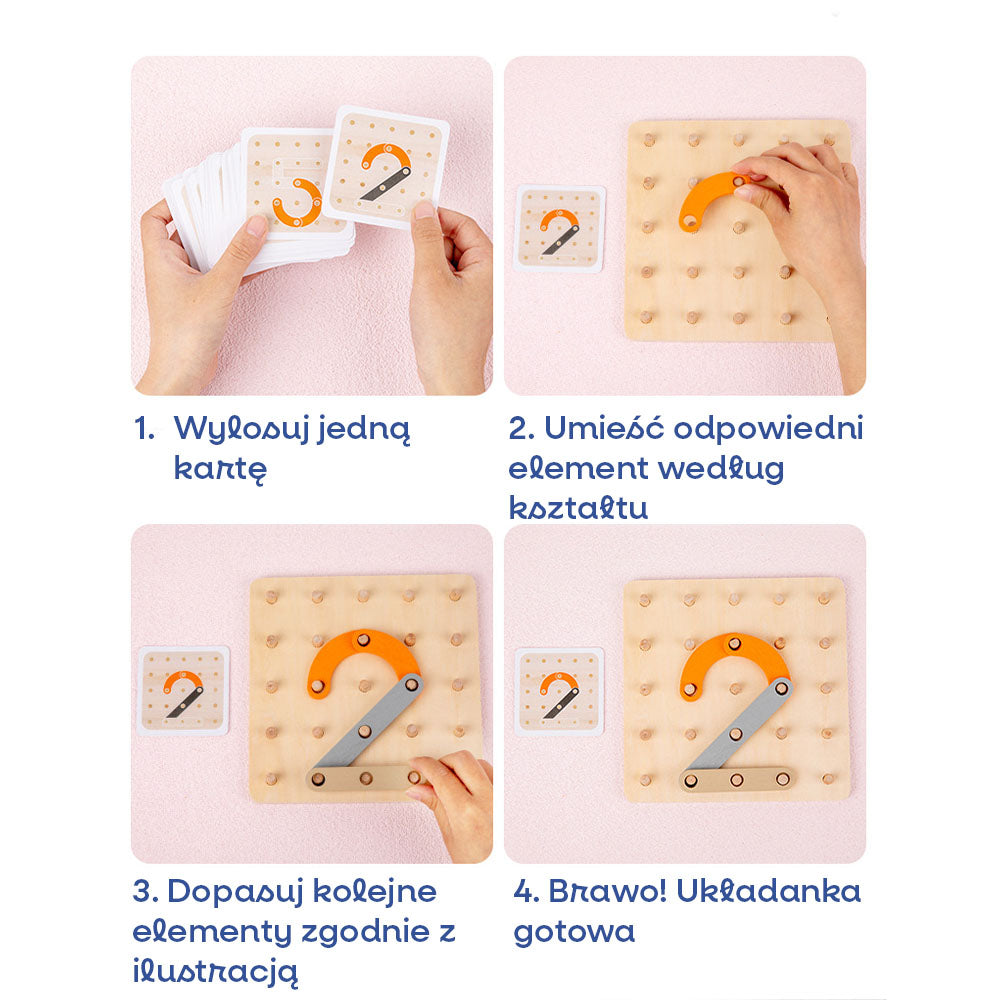 1. Wylosuj jedną kartę

2. Umieść odpowiedni element według kształtu

3. Dopasuj kolejne elementy zgodnie z ilustracją

4. Brawo! Układanka gotowa